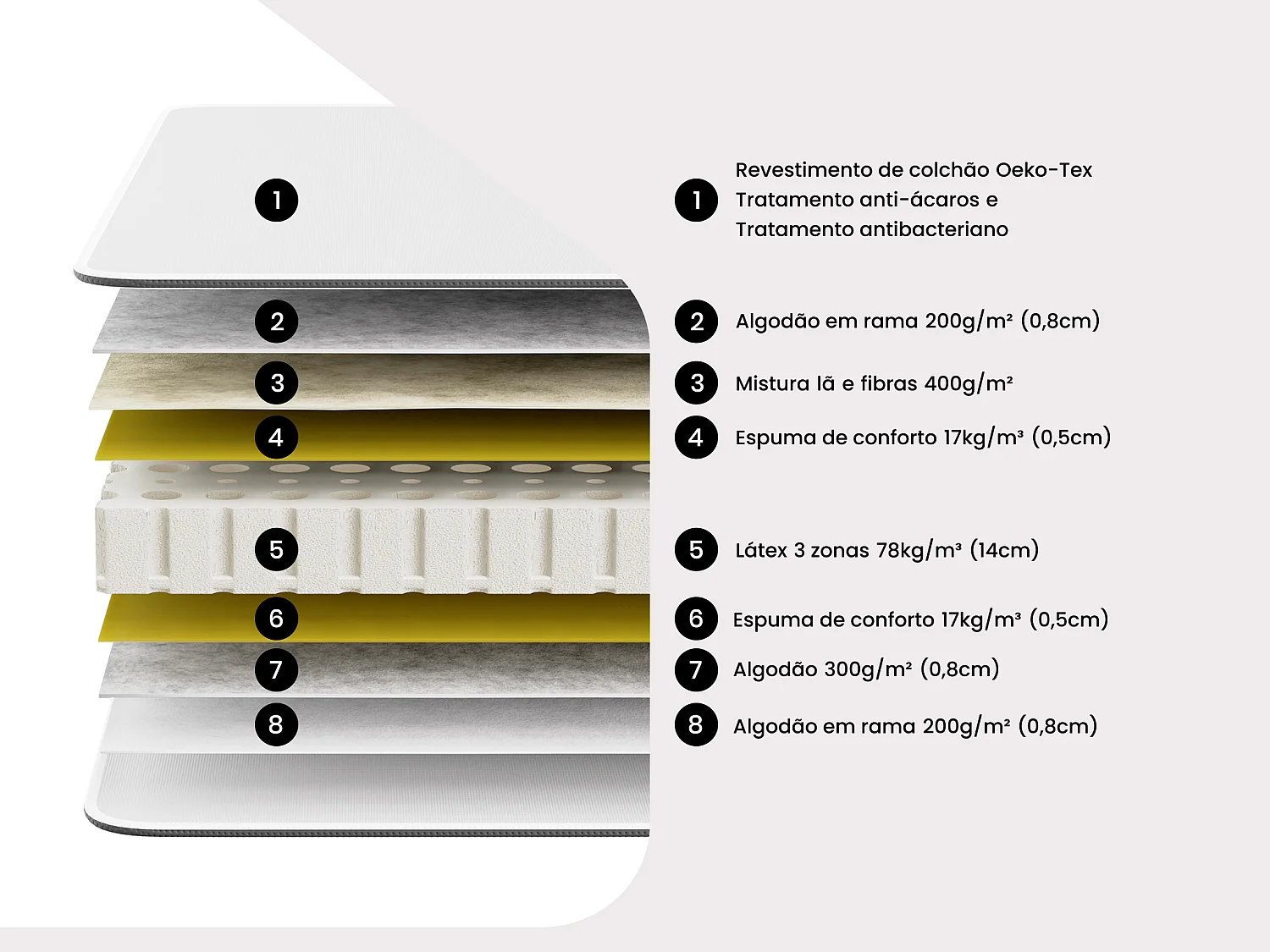 1
2
3
4
5
6
7
8

1 Revestimento de colchão Oeko-Tex
Tratamento anti-ácaros e
Tratamento antibacteriano

2 Algodão em rama 200g/m² (0,8cm)

3 Mistura lã e fibras 400g/m²

4 Espuma de conforto 17kg/m³ (0,5cm)

5 Látex 3 zonas 78kg/m³ (14cm)

6 Espuma de conforto 17kg/m³ (0,5cm)

7 Algodão 300g/m² (0,8cm)

8 Algodão em rama 200g/m² (0,8cm)