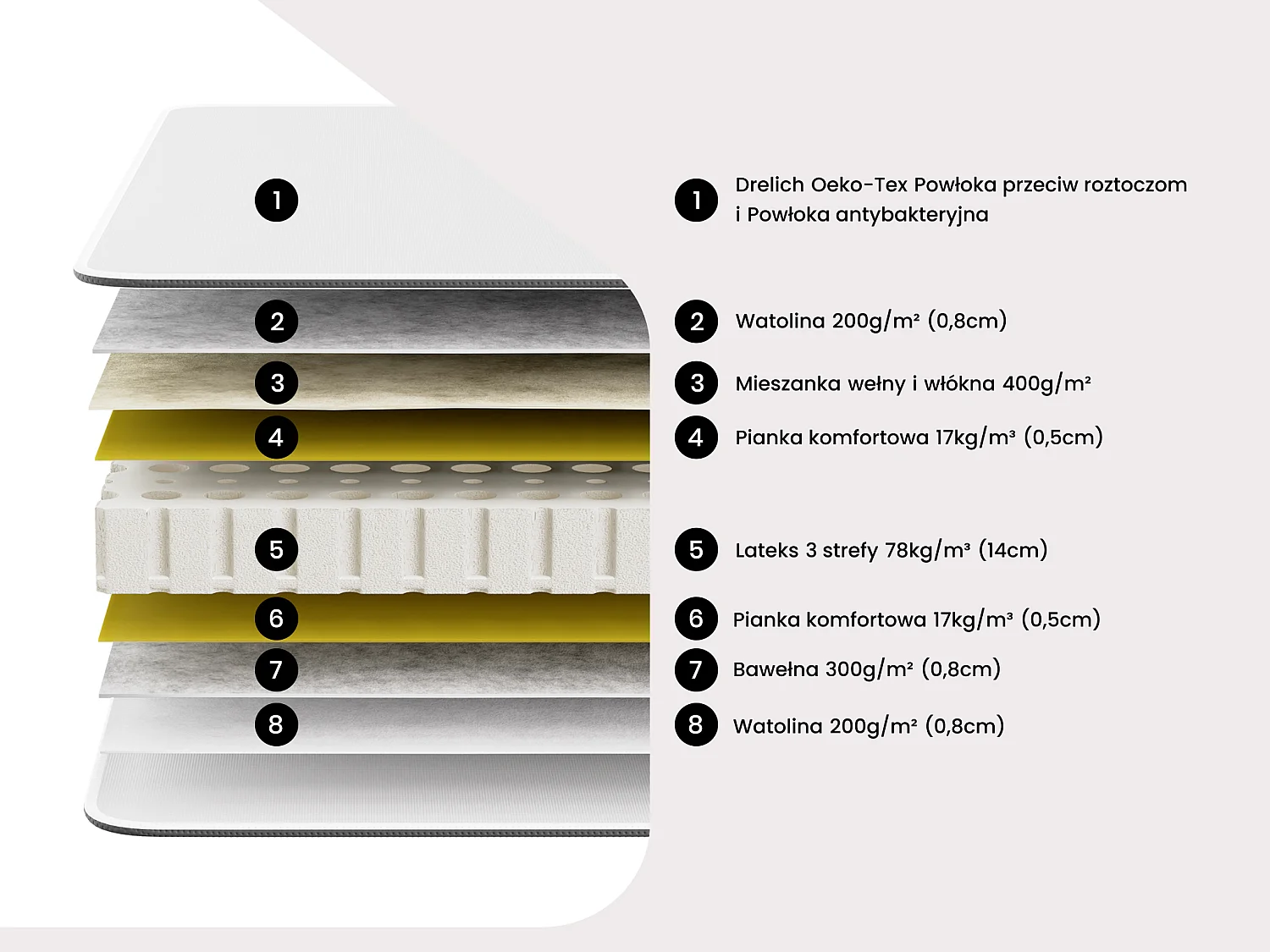 1

2

3

4

5

6

7

8

1 Drelich Oeko-Tex Powłoka przeciw roztoczom i Powłoka antybakteryjna

2 Watolina 200g/m² (0,8cm)

3 Mieszanka wełny i włókna 400g/m²

4 Pianka komfortowa 17kg/m³ (0,5cm)

5 Lateks 3 strefy 78kg/m³ (14cm)

6 Pianka komfortowa 17kg/m³ (0,5cm)

7 Bawełna 300g/m² (0,8cm)

8 Watolina 200g/m² (0,8cm)