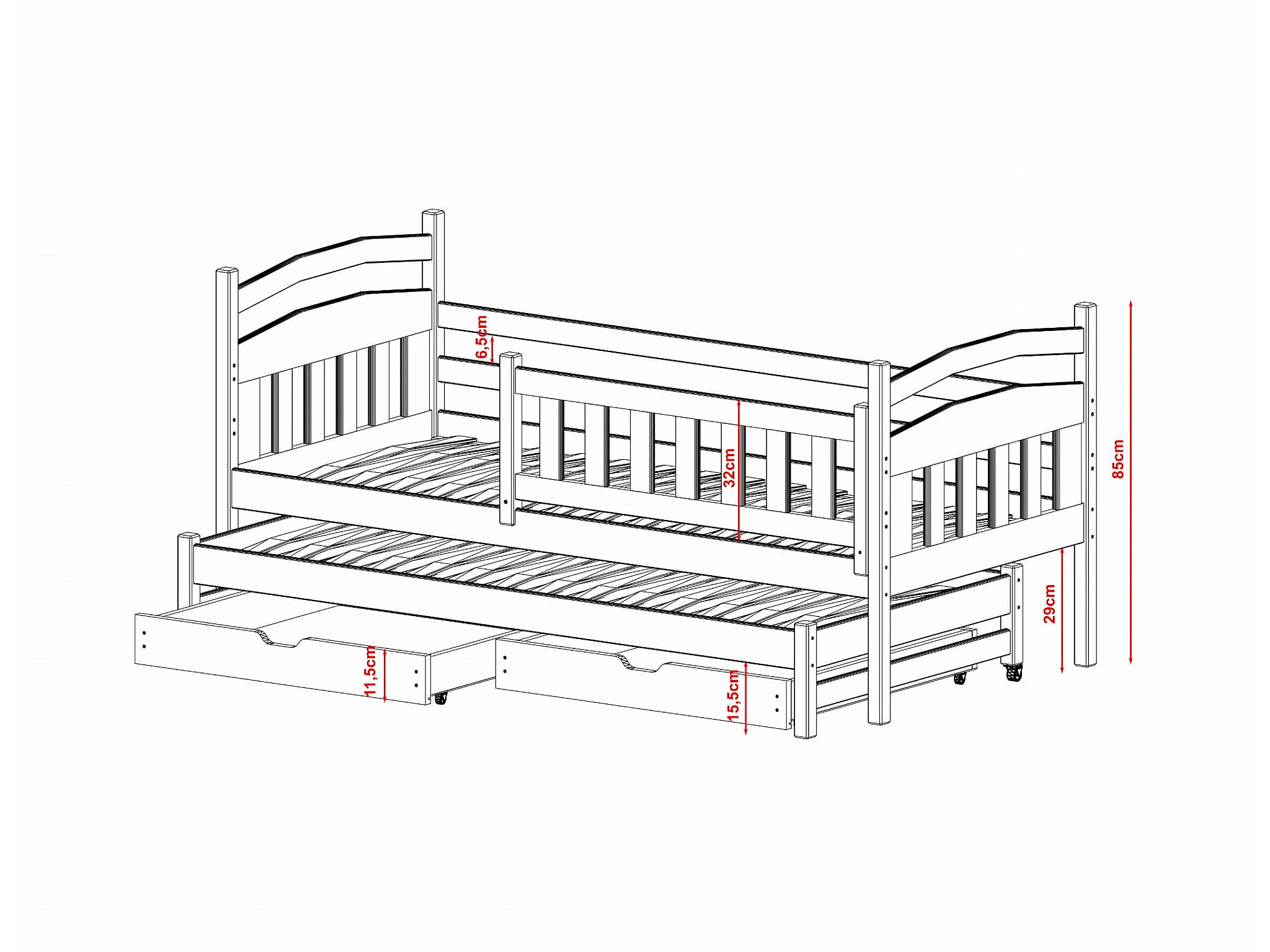 6,5cm
32cm
85cm
29cm
11,5cm
15,5cm