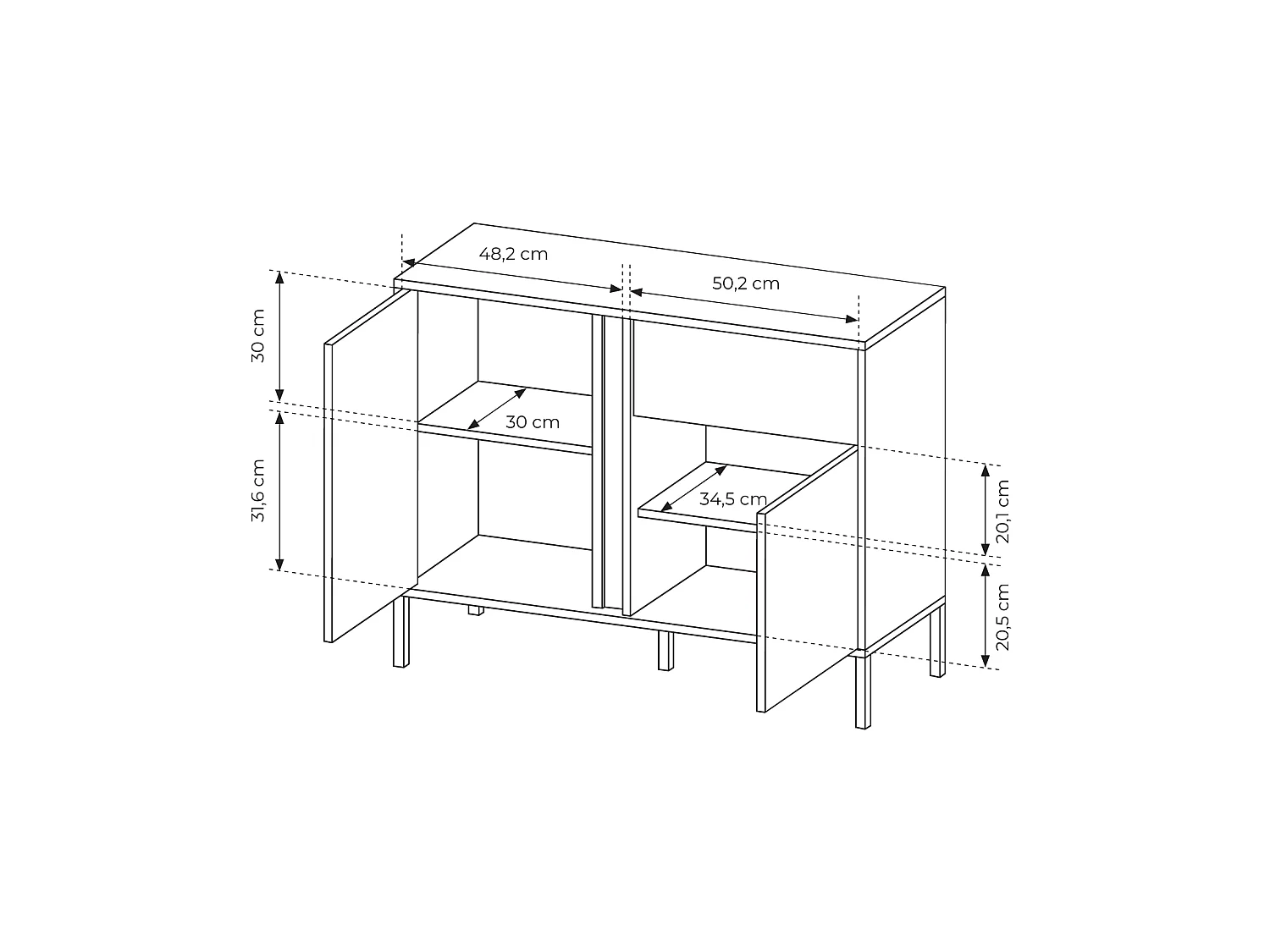 48,2 cm
50,2 cm
30 cm
30 cm
31,6 cm
34,5 cm
20,1 cm
20,5 cm