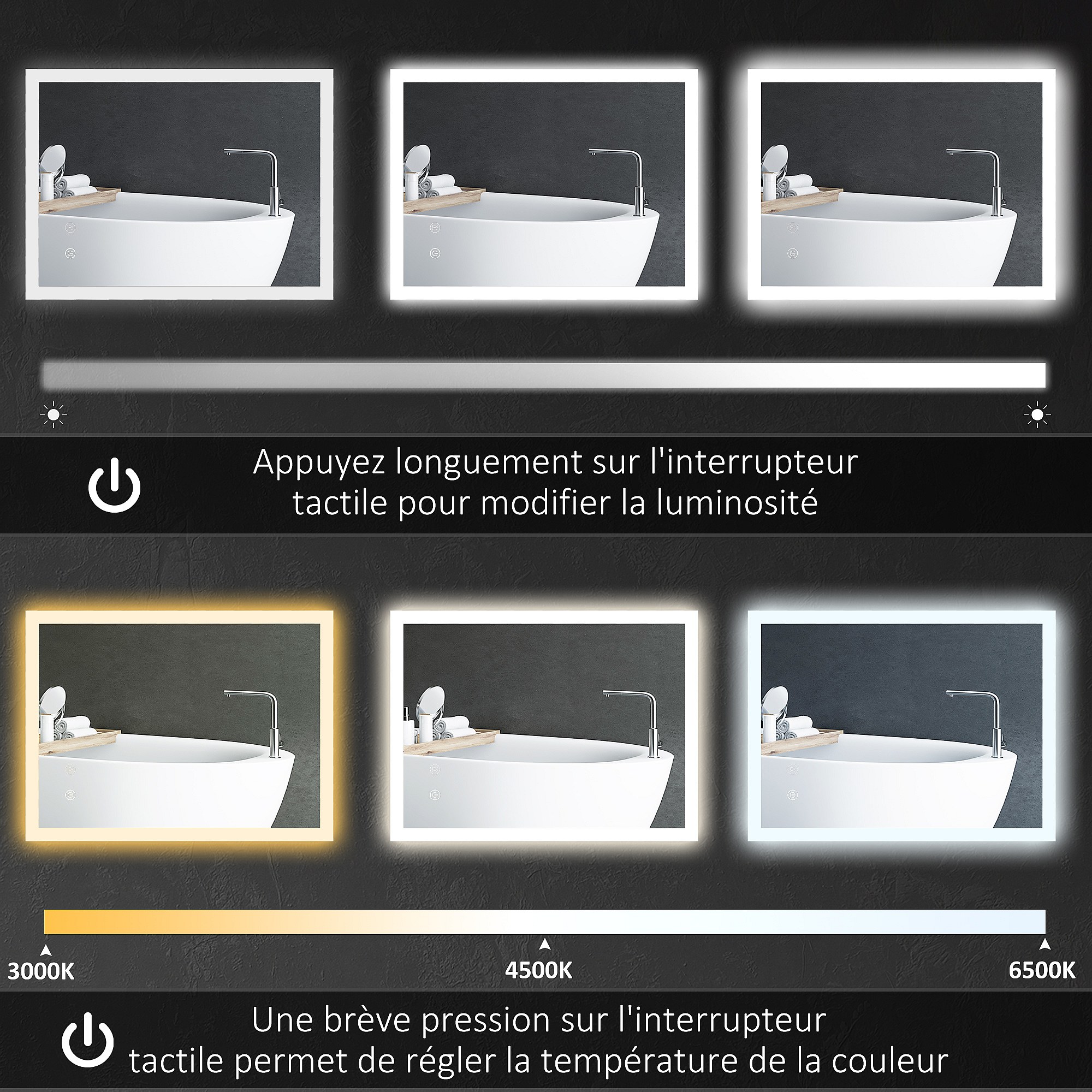 Appuyez longuement sur l'interrupteur tactile pour modifier la luminosité

3000K

4500K

6500K

Une brève pression sur l'interrupteur tactile permet de régler la température de la couleur