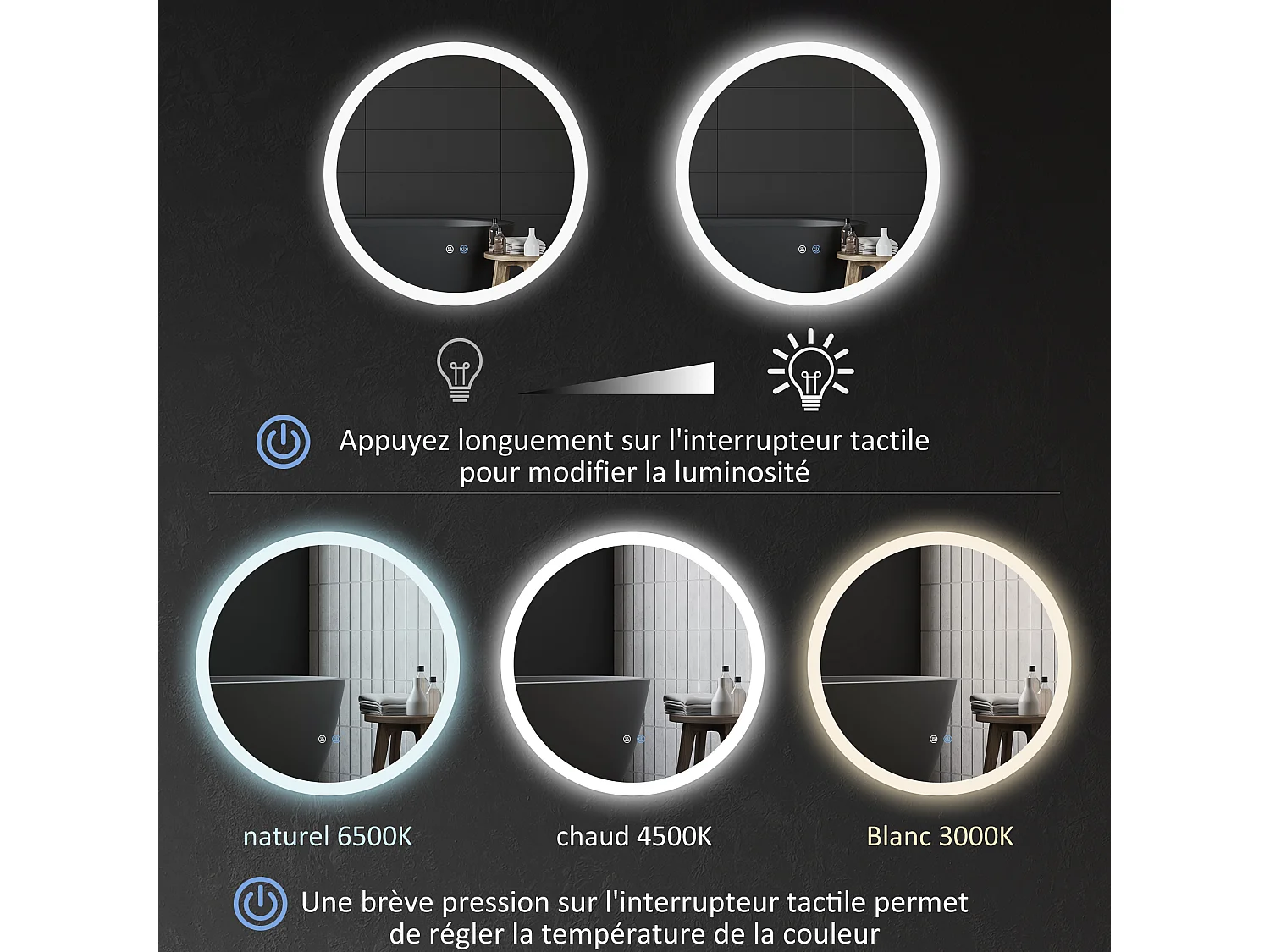 Appuyez longuement sur l'interrupteur tactile pour modifier la luminosité

naturel 6500K

chaud 4500K

Blanc 3000K

Une brève pression sur l'interrupteur tactile permet de régler la température de la couleur