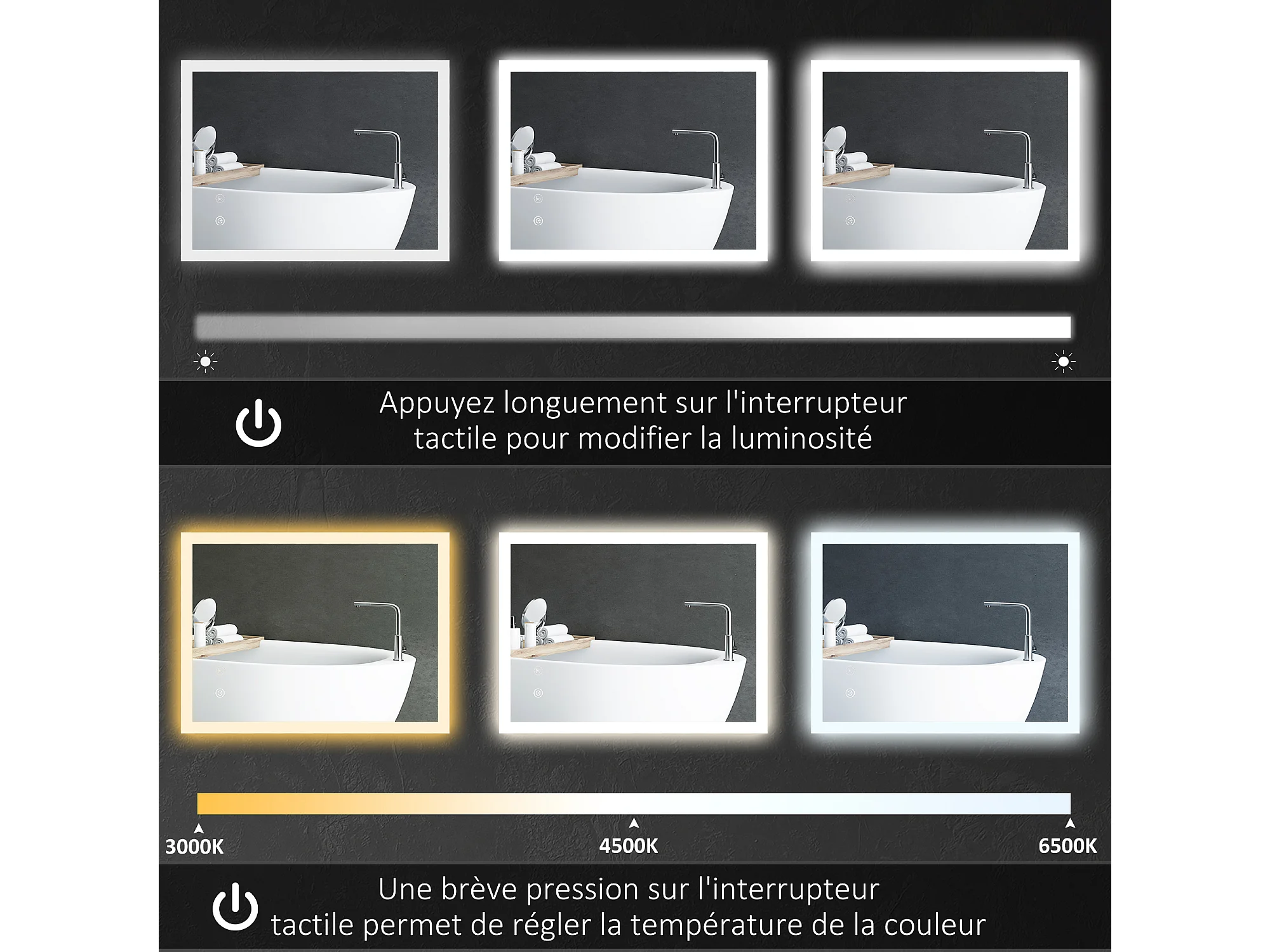 Appuyez longuement sur l'interrupteur tactile pour modifier la luminosité

3000K
4500K
6500K

Une brève pression sur l'interrupteur tactile permet de régler la température de la couleur