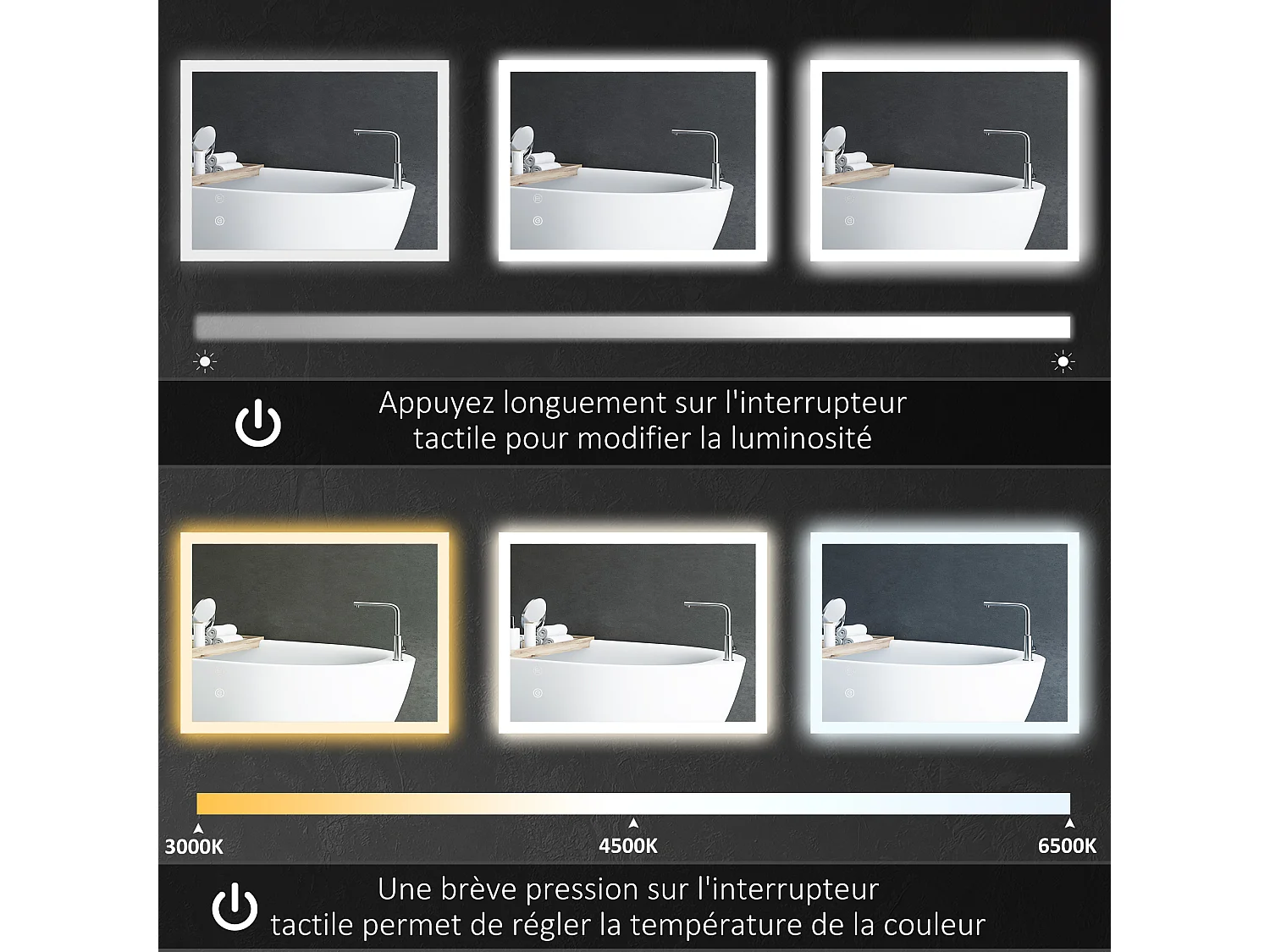 Appuyez longuement sur l'interrupteur tactile pour modifier la luminosité

3000K
4500K
6500K

Une brève pression sur l'interrupteur tactile permet de régler la température de la couleur