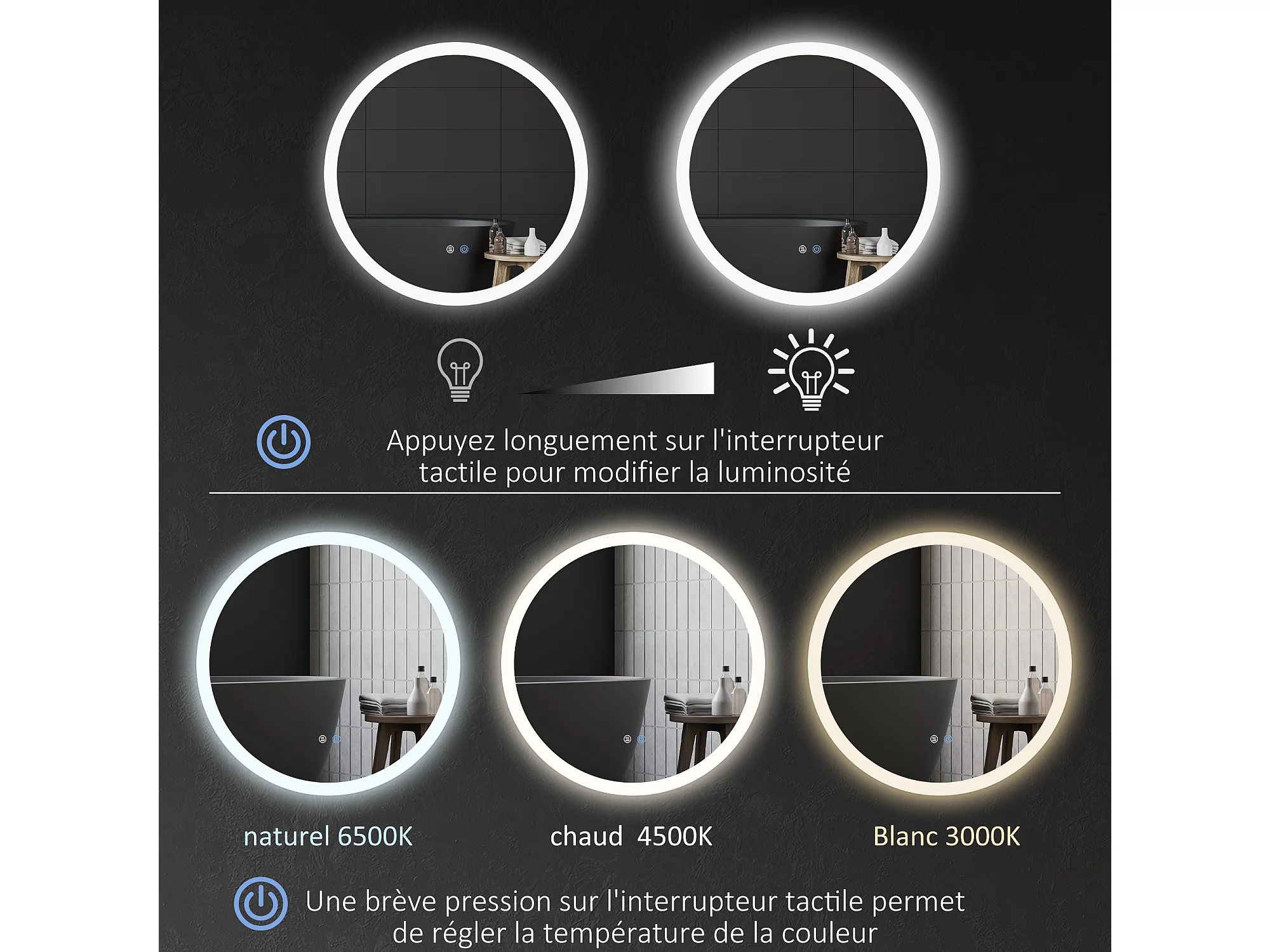 Appuyez longuement sur l'interrupteur tactile pour modifier la luminosité

naturel 6500K

chaud 4500K

Blanc 3000K

Une brève pression sur l'interrupteur tactile permet de régler la température de la couleur