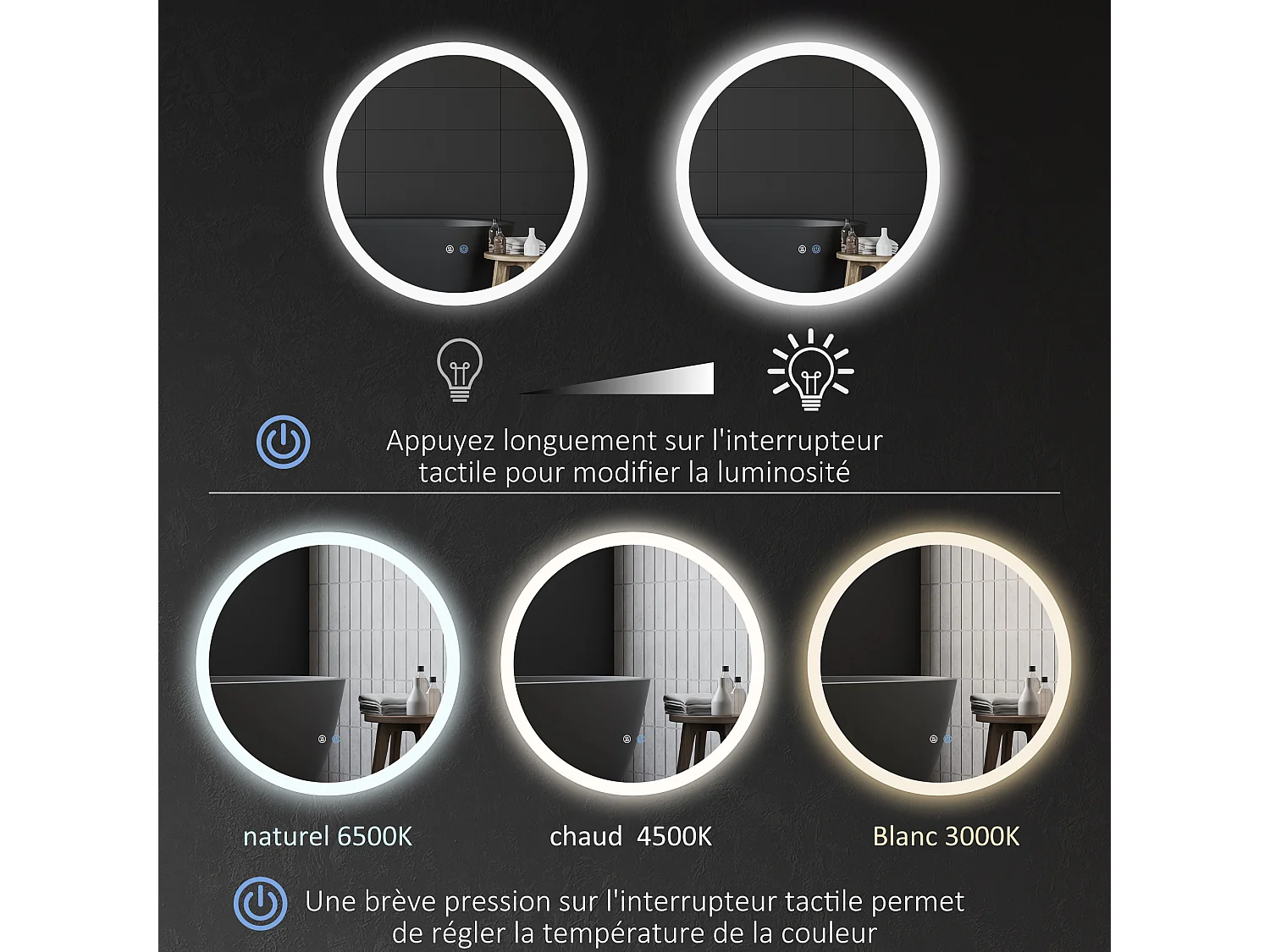 Appuyez longuement sur l'interrupteur tactile pour modifier la luminosité

naturel 6500K

chaud 4500K

Blanc 3000K

Une brève pression sur l'interrupteur tactile permet de régler la température de la couleur