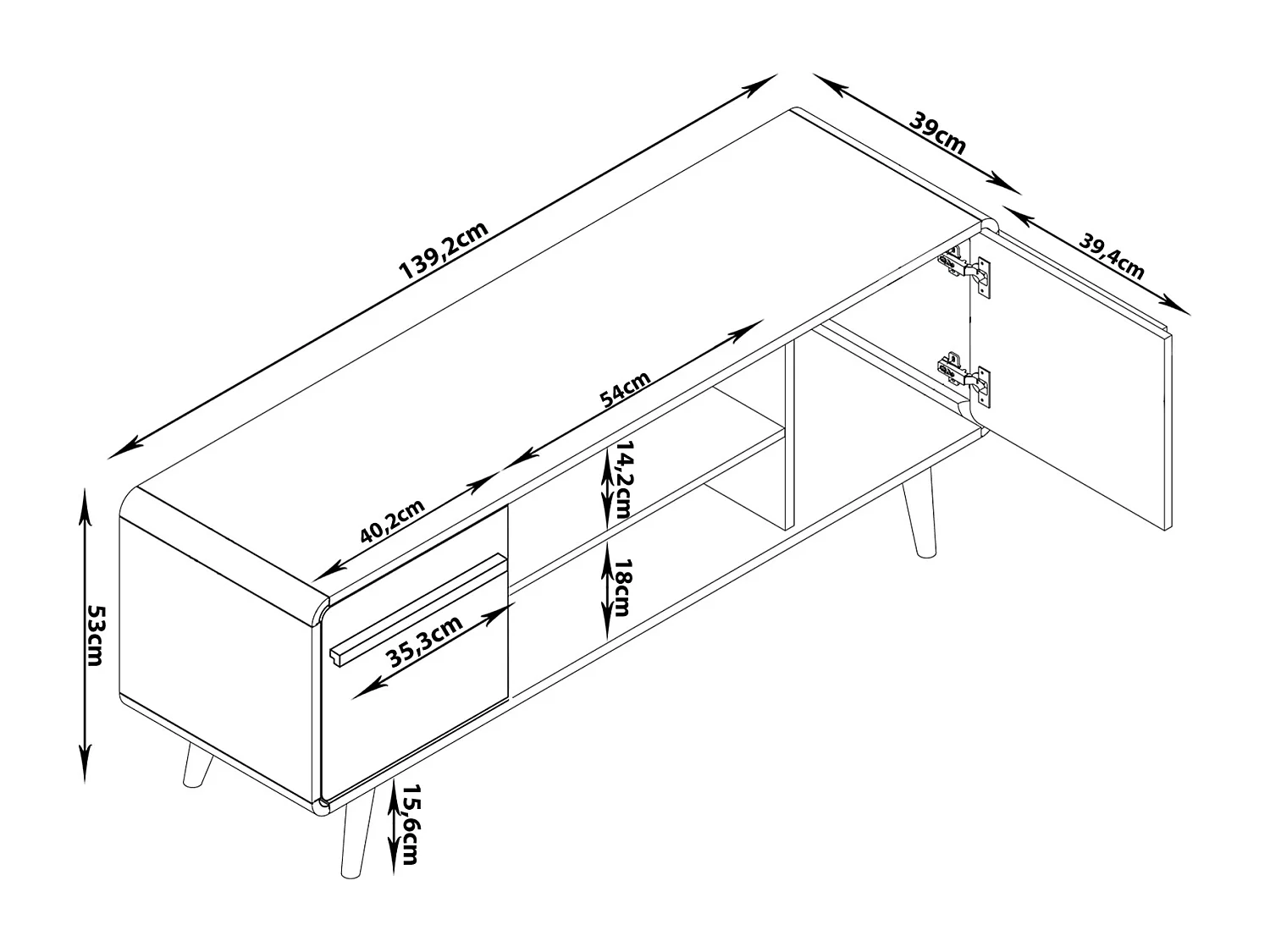 139,2cm
39cm
39,4cm
54cm
14,2cm
40,2cm
18cm
35,3cm
53cm
15,6cm