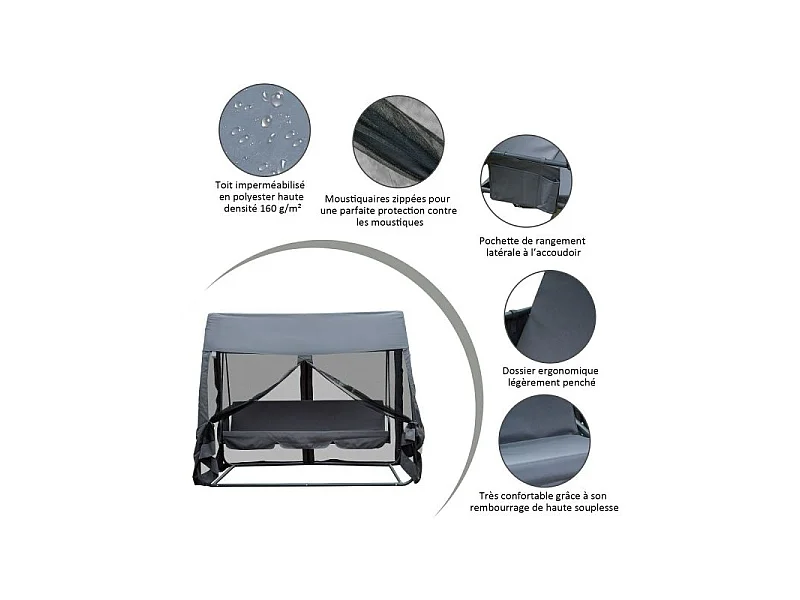 Toit imperméabilisé en polyester haute densité 160 g/m²

Moustiquaires zippées pour une parfaite protection contre les moustiques

Pochette de rangement latérale à l'accoudoir

Dossier ergonomique légèrement penché

Très confortable grâce à son rembourrage de haute souplesse