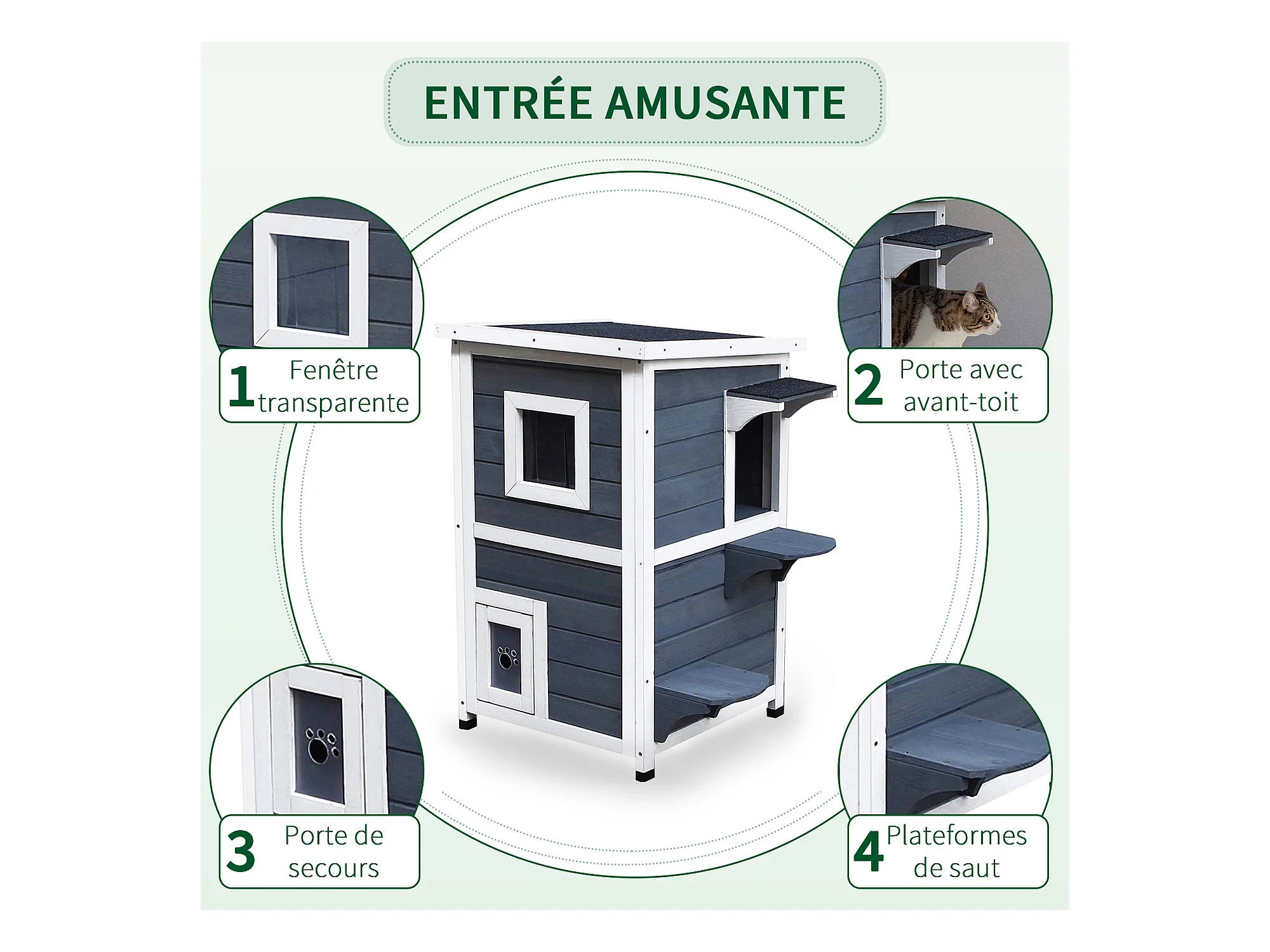 ENTRÉE AMUSANTE

1 Fenêtre transparente

2 Porte avec avant-toit

3 Porte de secours

4 Plateformes de saut