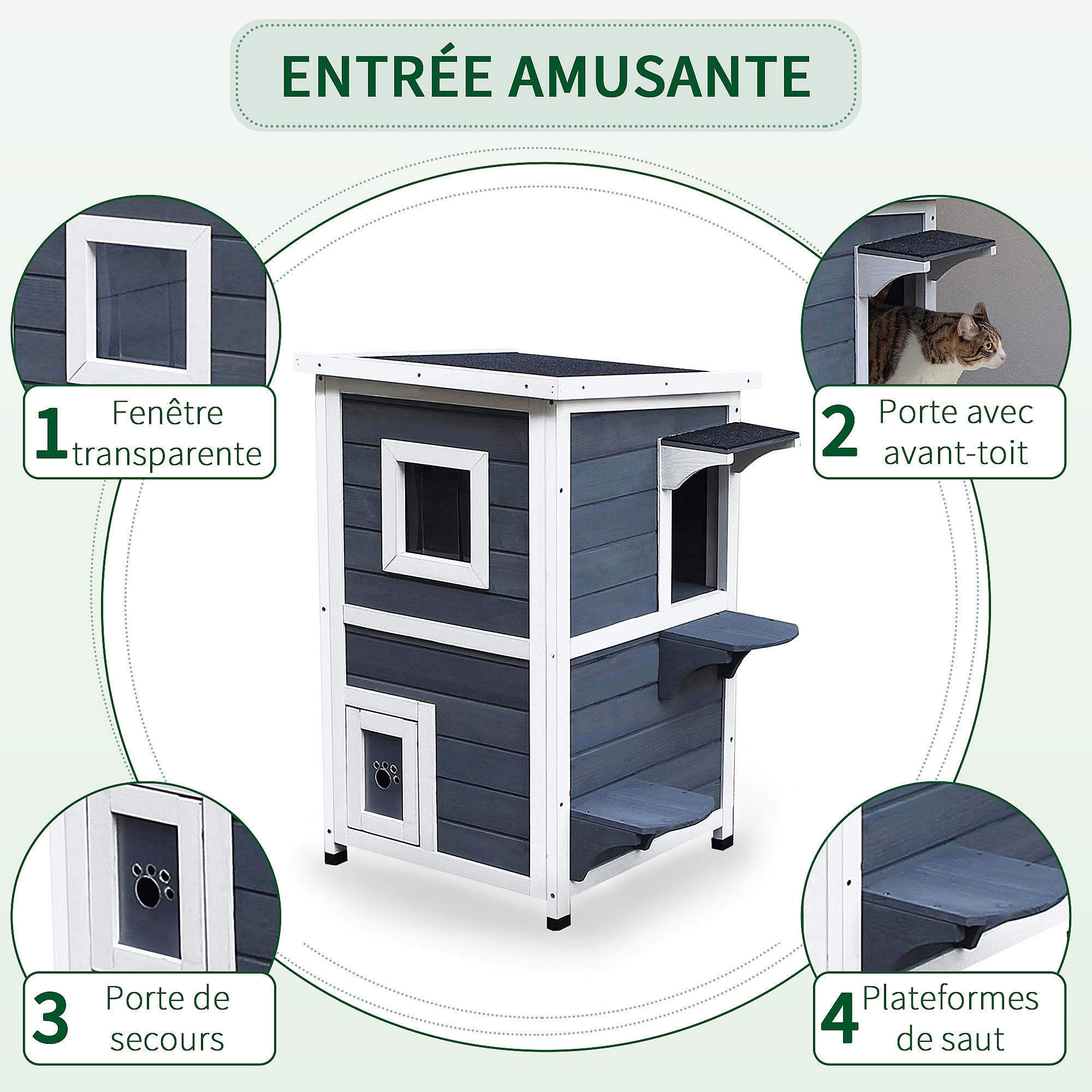 ENTRÉE AMUSANTE

1 Fenêtre transparente

2 Porte avec avant-toit

3 Porte de secours

4 Plateformes de saut