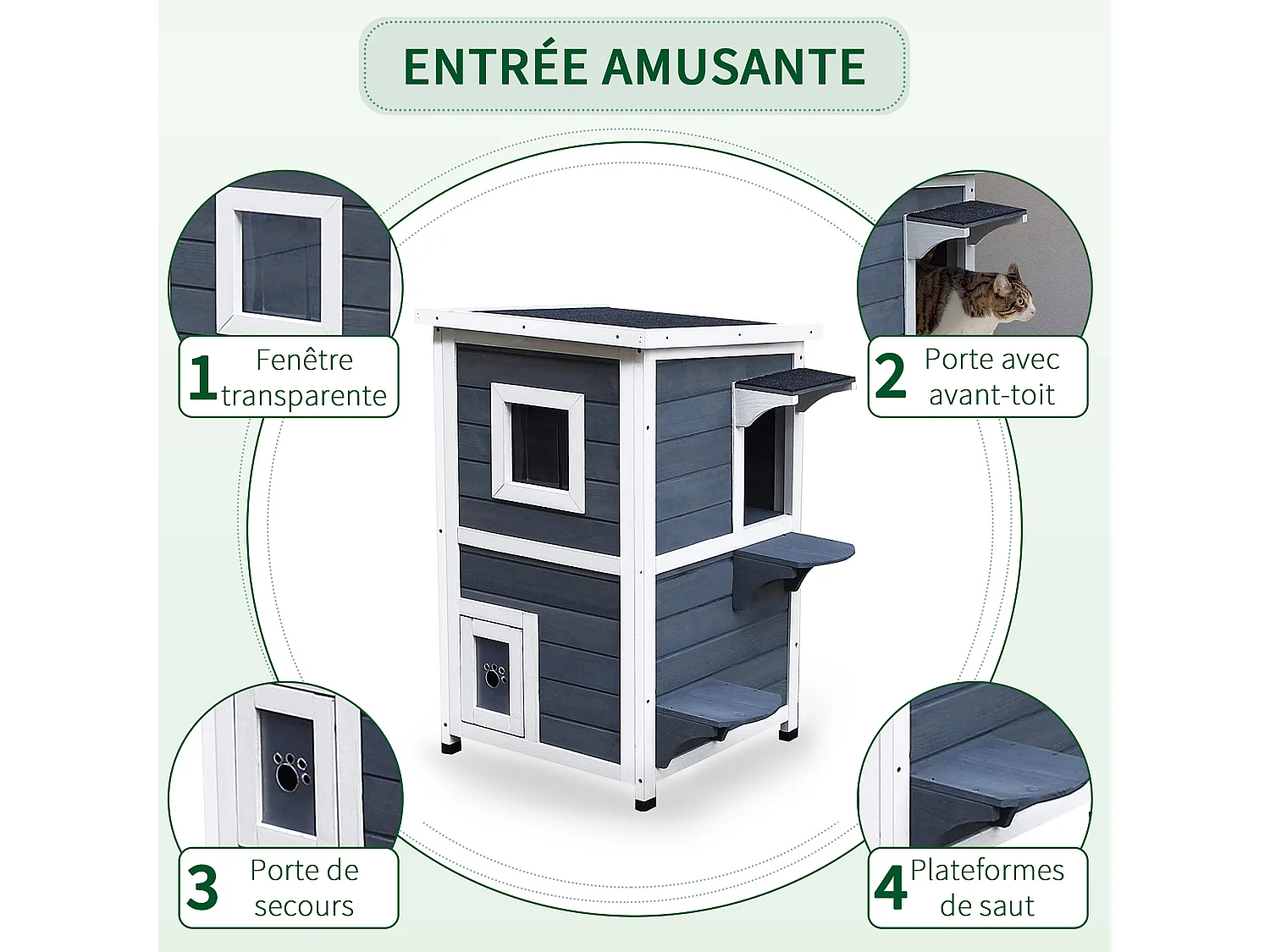 ENTRÉE AMUSANTE

1 Fenêtre transparente

2 Porte avec avant-toit

3 Porte de secours

4 Plateformes de saut