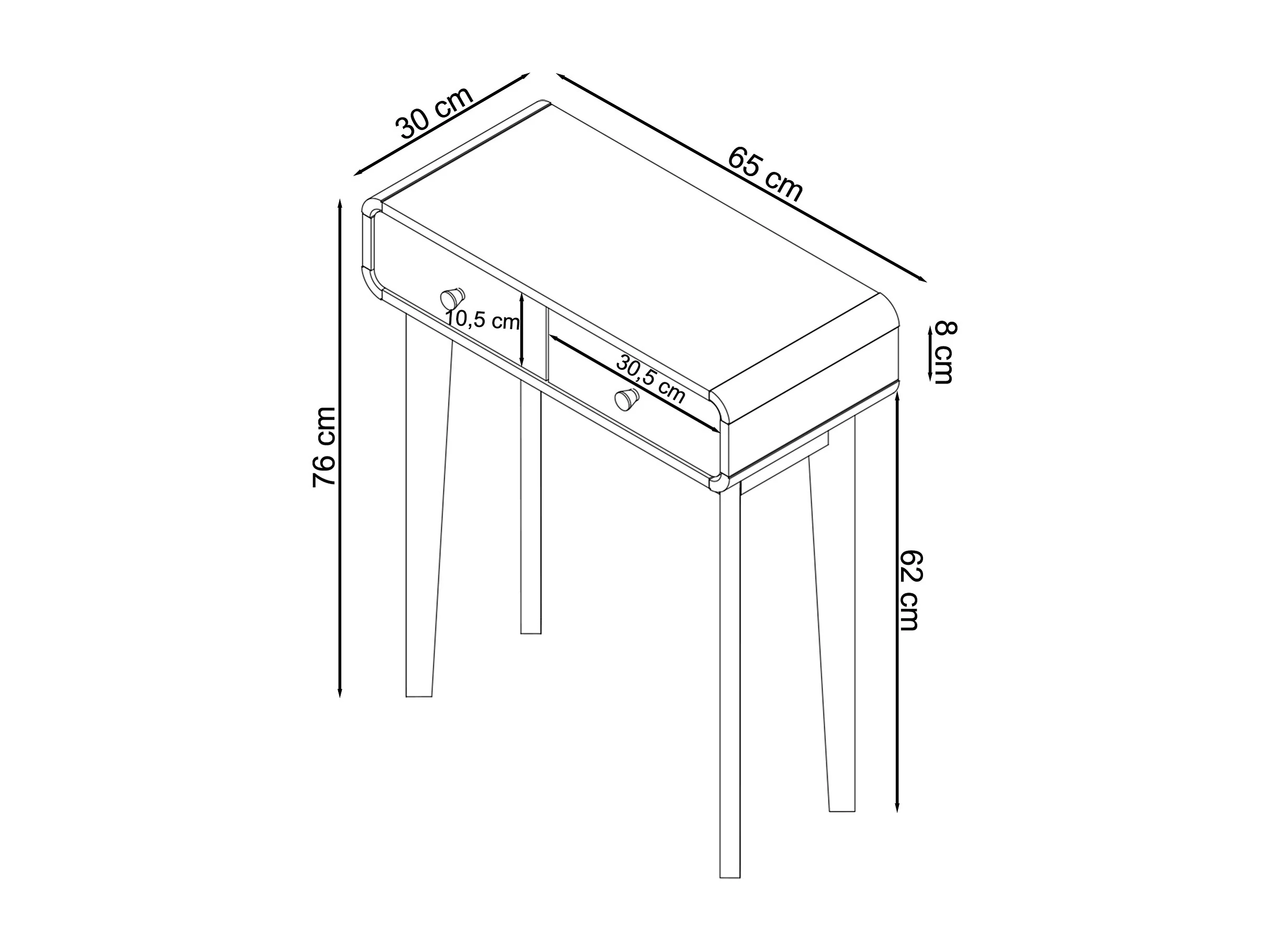 30 cm
65 cm
76 cm
10,5 cm
30,5 cm
8 cm
62 cm