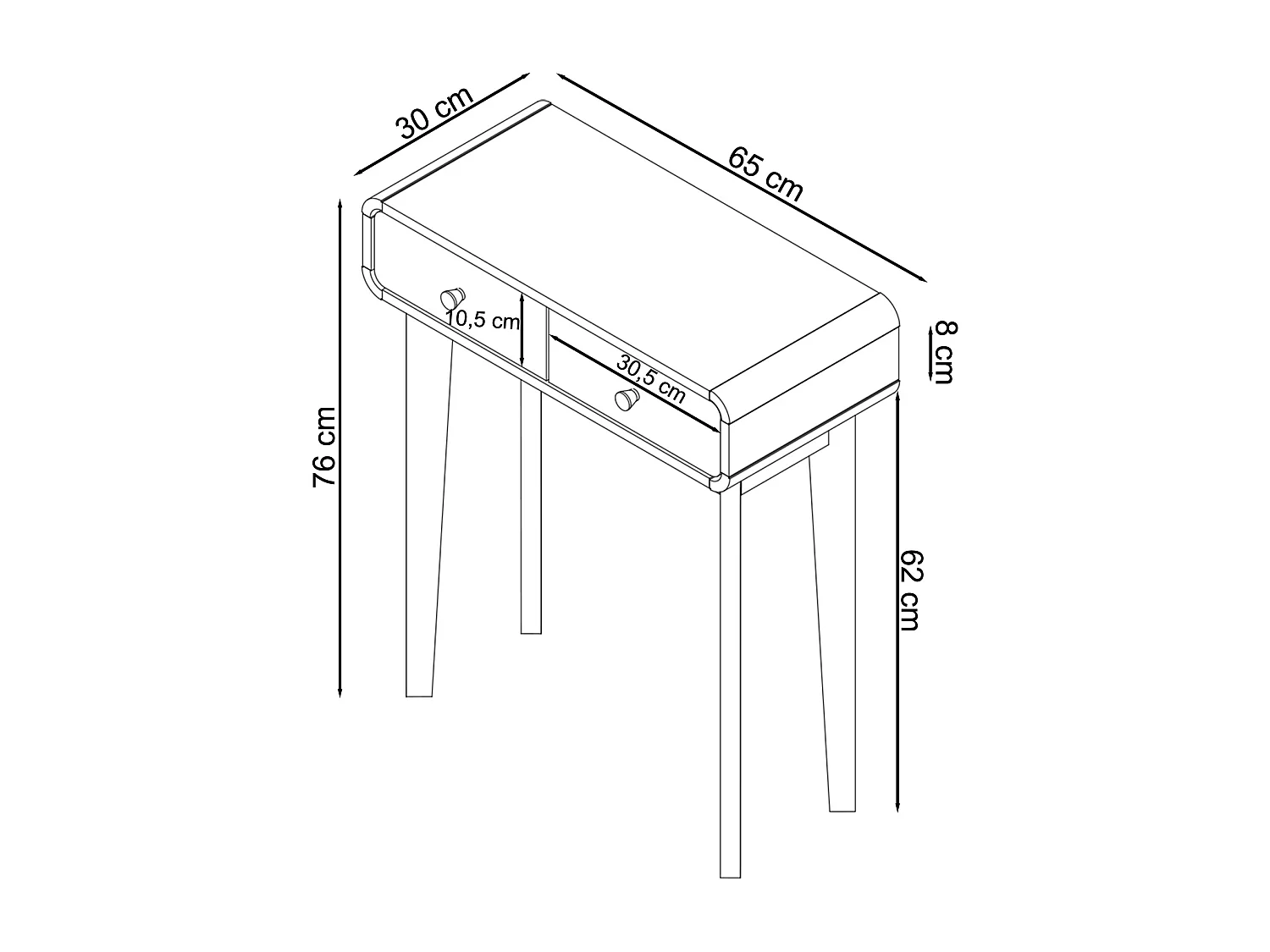 30 cm

65 cm

76 cm

10,5 cm

30,5 cm

8 cm

62 cm