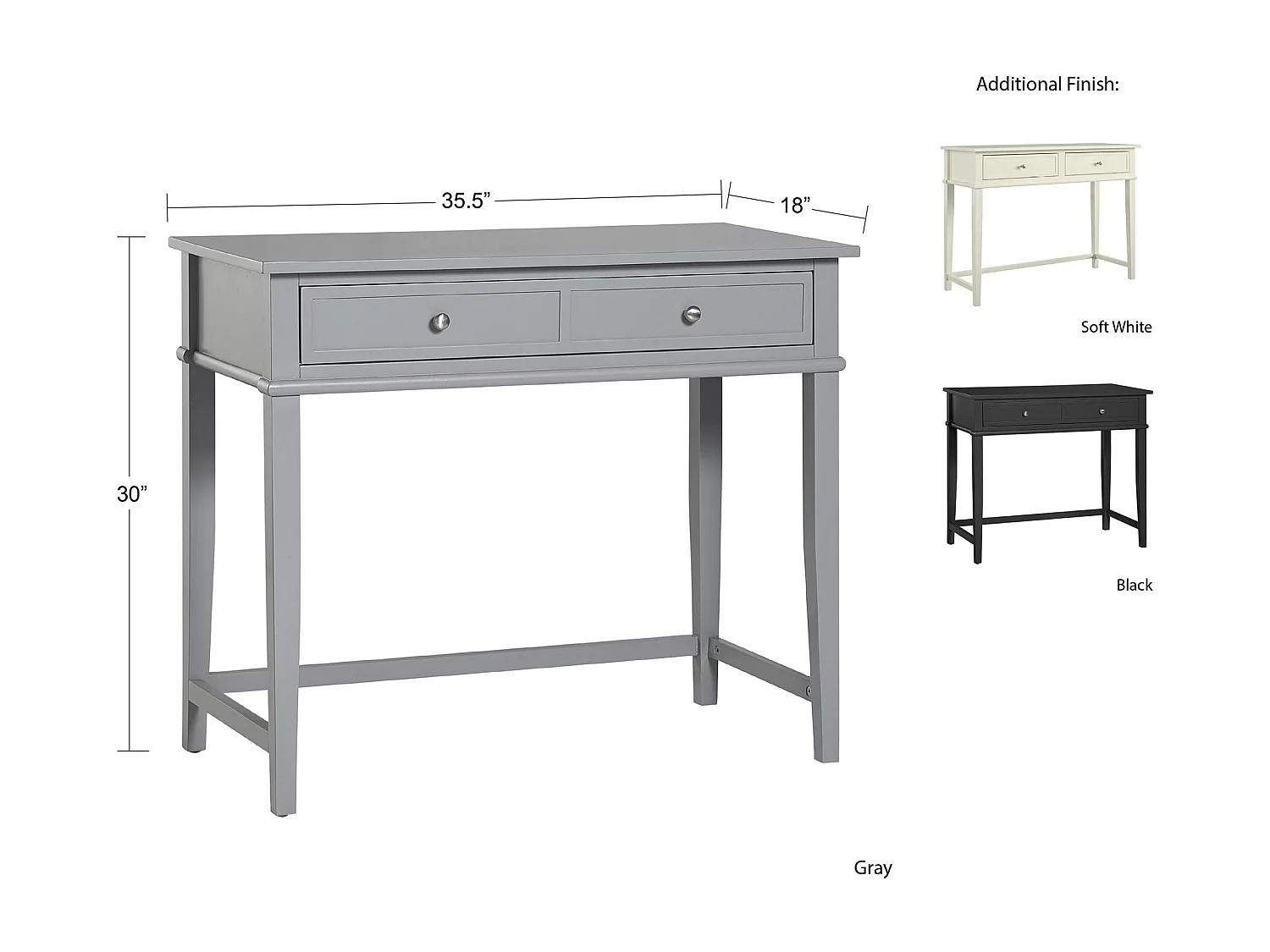 Additional Finish:

35.5”

18”

30”

Soft White

Black

Gray