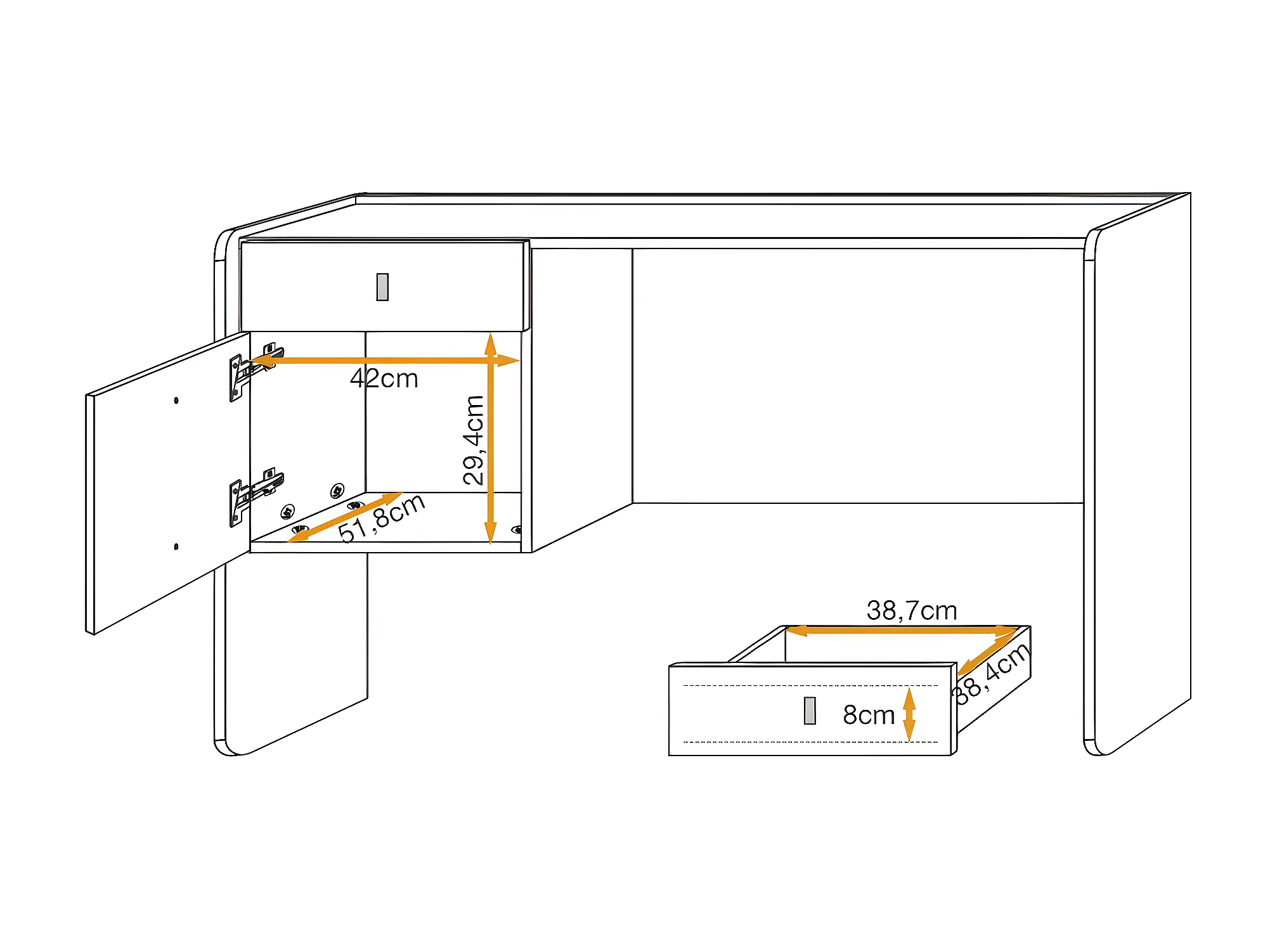 42cm
29,4cm
51,8cm
38,7cm
38,4cm
8cm