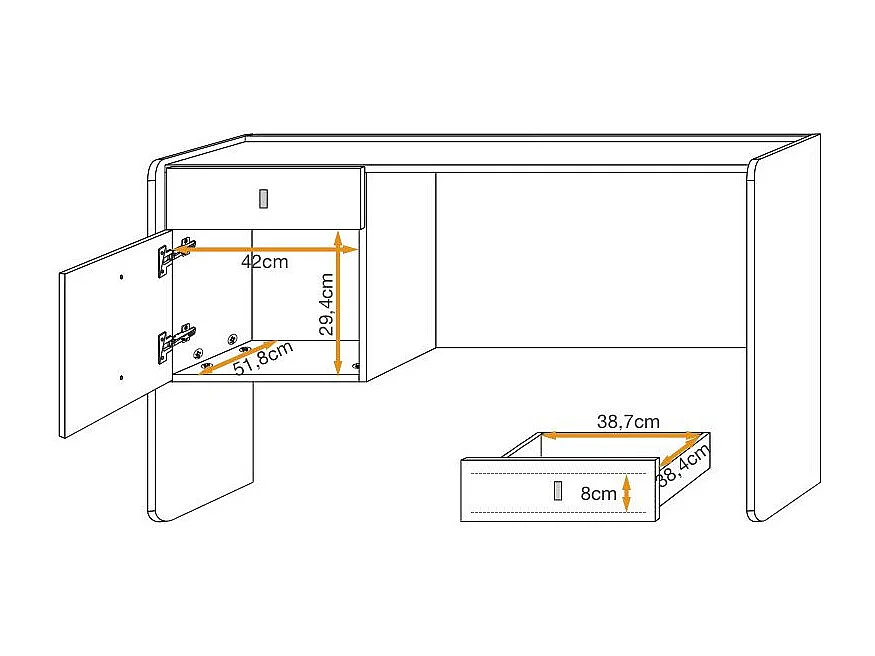 42cm
29,4cm
51,8cm
38,7cm
38,4cm
8cm