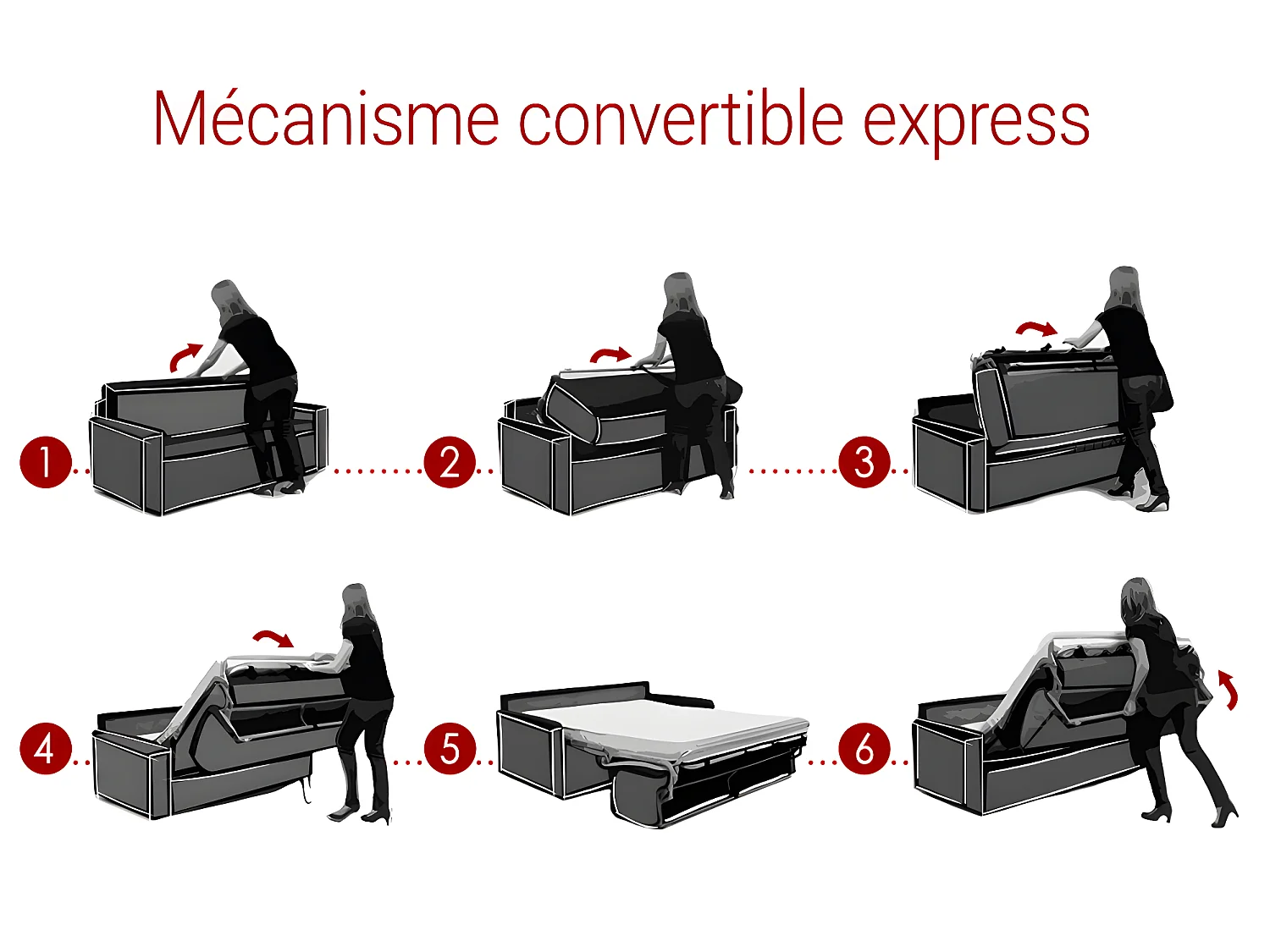 Mécanisme convertible express

1

2

3

4

5

6