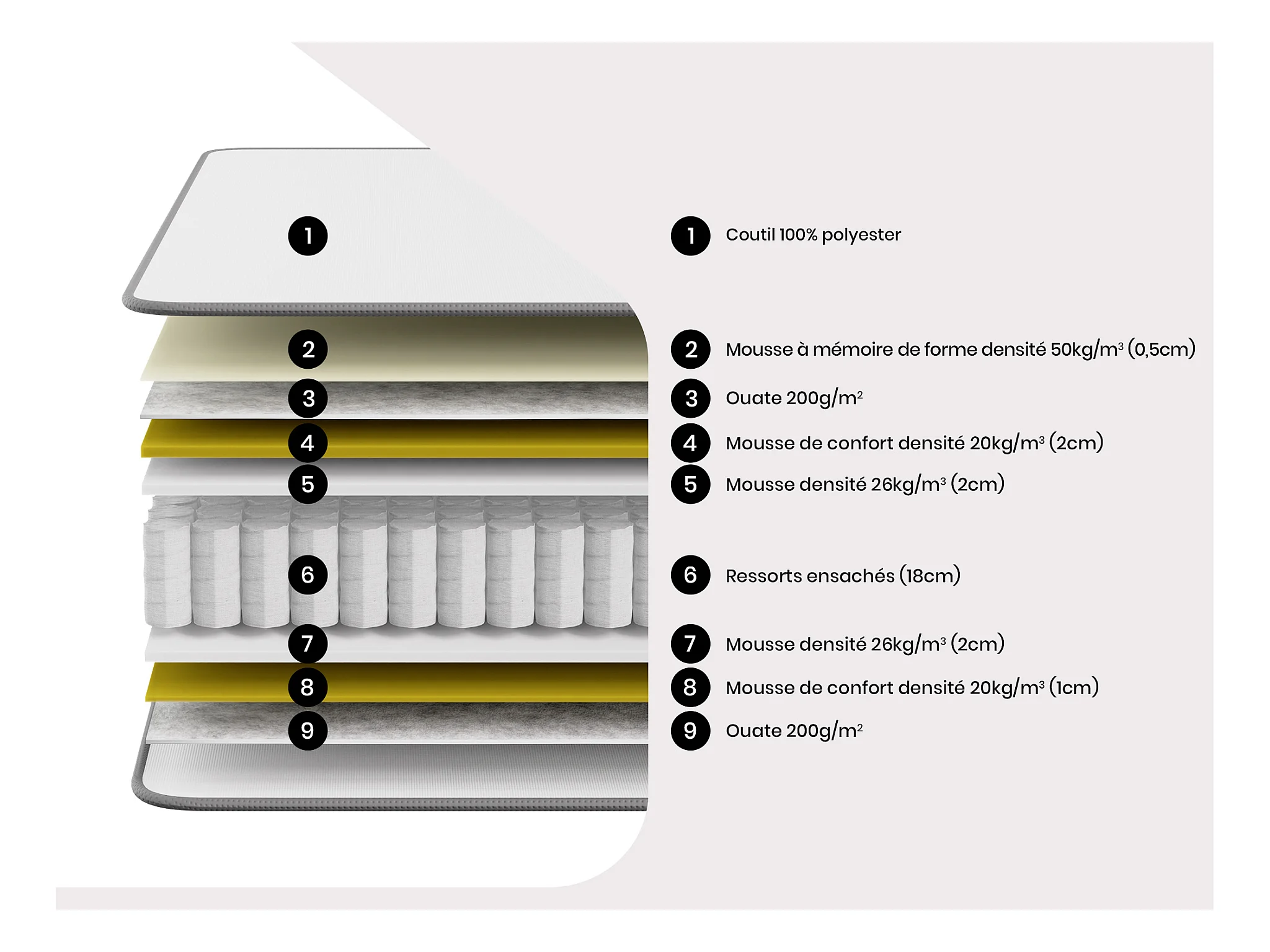 1
2
3
4
5
6
7
8
9

1 Coutil 100% polyester

2 Mousse à mémoire de forme densité 50kg/m$^3$ (0,5cm)

3 Ouate 200g/m$^2$

4 Mousse de confort densité 20kg/m$^3$ (2cm)

5 Mousse densité 26kg/m$^3$ (2cm)

6 Ressorts ensachés (18cm)

7 Mousse densité 26kg/m$^3$ (2cm)

8 Mousse de confort densité 20kg/m$^3$ (1cm)

9 Ouate 200g/m$^2$