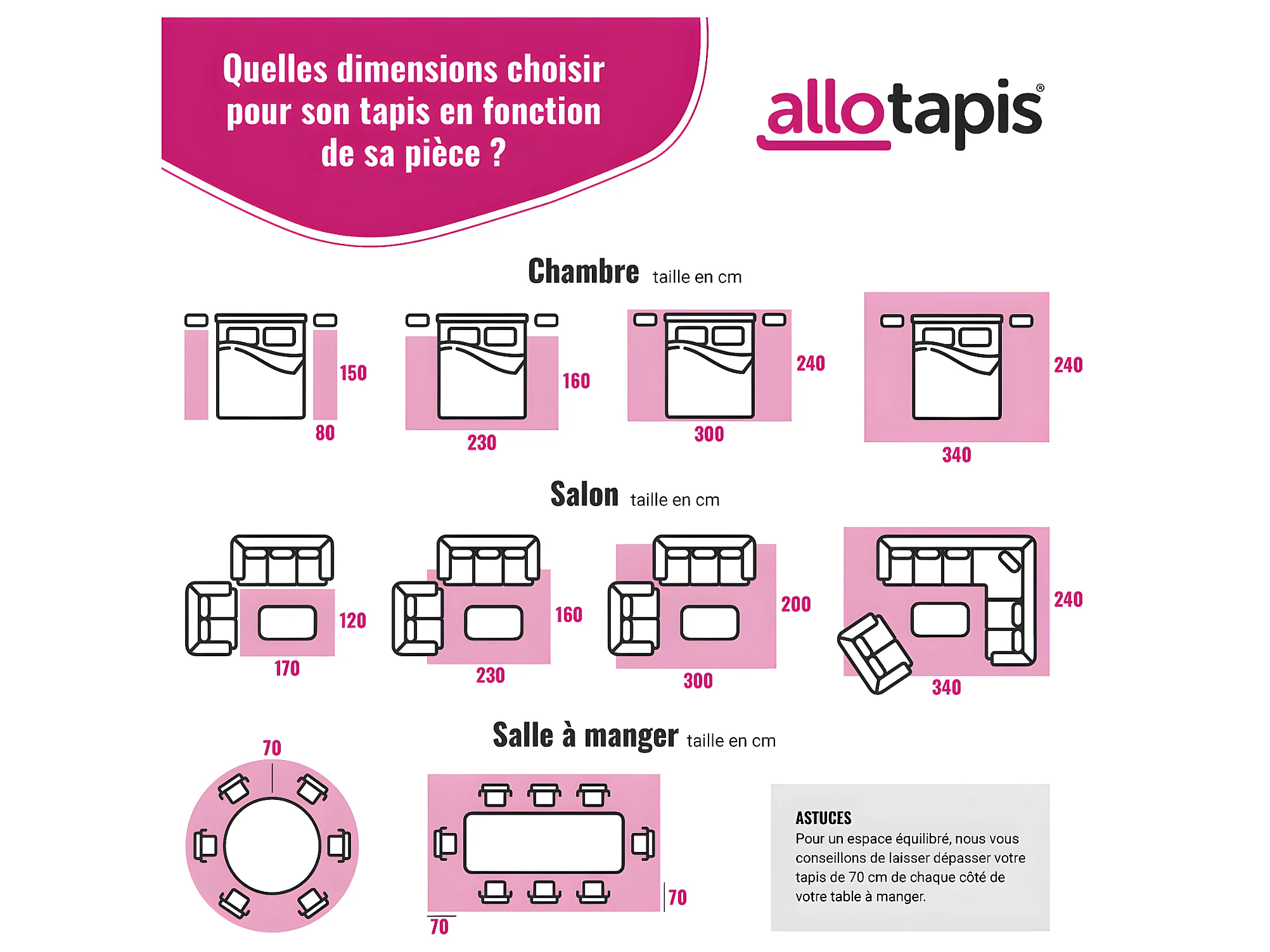 Quelles dimensions choisir pour son tapis en fonction de sa pièce ?

allotapis®

Chambre taille en cm

150
80

160
230

240
300

240
340

Salon taille en cm

120
170

160
230

200
300

240
340

Salle à manger taille en cm

70

70
70

ASTUCES
Pour un espace équilibré, nous vous conseillons de laisser dépasser votre tapis de 70 cm de chaque côté de votre table à manger.