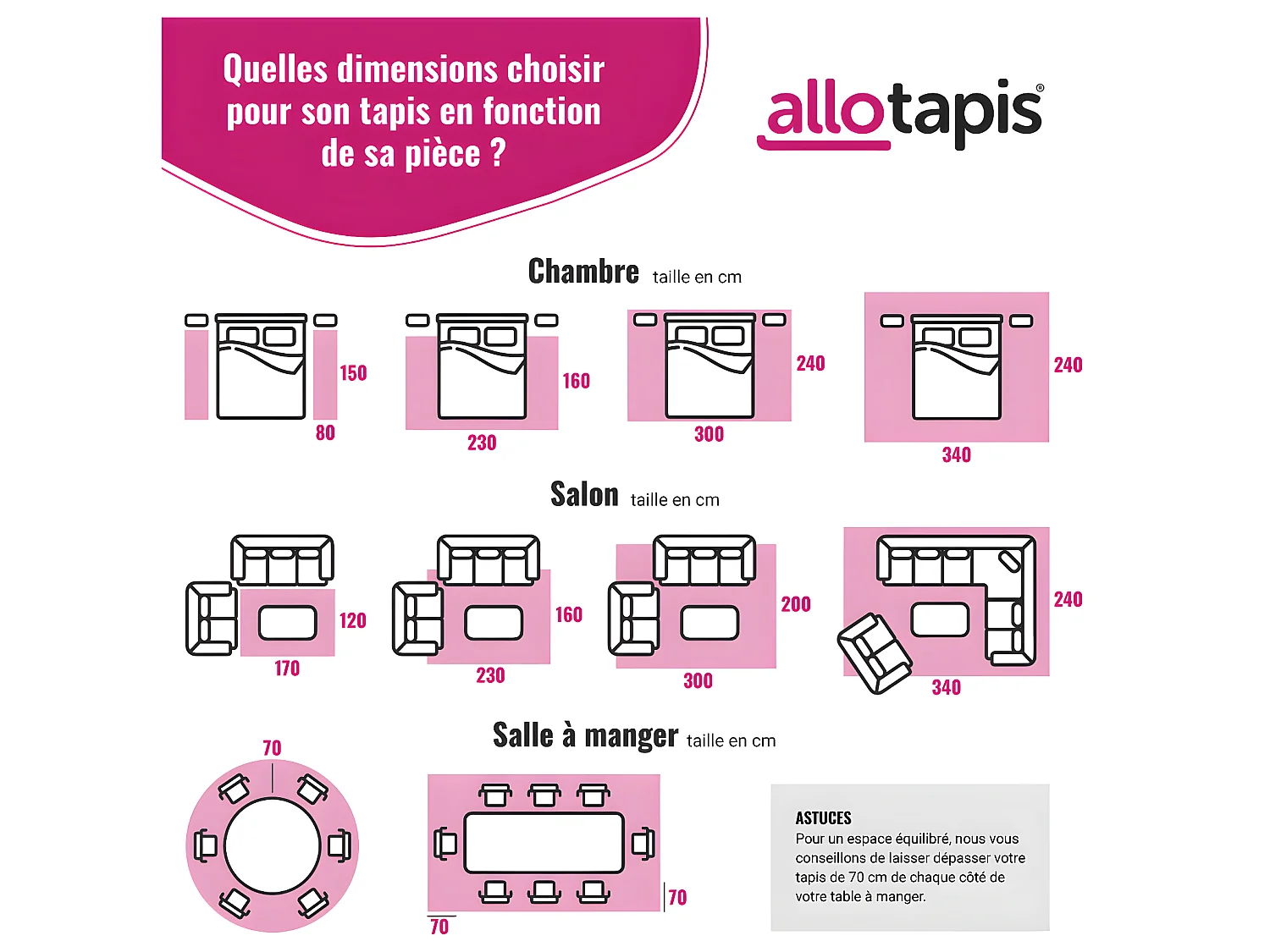 Quelles dimensions choisir pour son tapis en fonction de sa pièce ?

allotapis®

Chambre taille en cm

150
80

160
230

240
300

240
340

Salon taille en cm

120
170

160
230

200
300

240
340

Salle à manger taille en cm

70

70
70

ASTUCES
Pour un espace équilibré, nous vous conseillons de laisser dépasser votre tapis de 70 cm de chaque côté de votre table à manger.