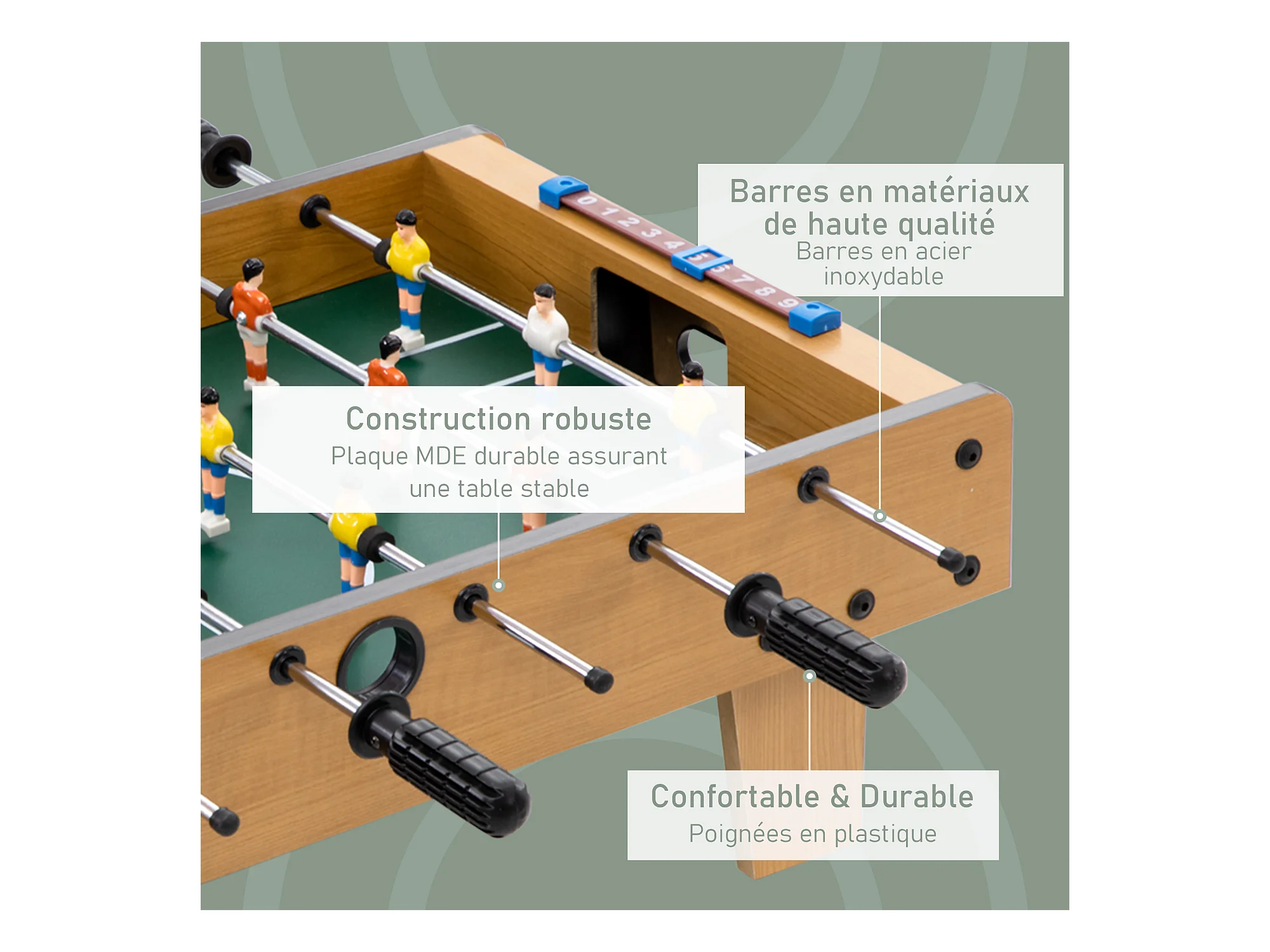 Barres en matériaux de haute qualité
Barres en acier inoxydable

0 1 2 3 4 5 6 7 8 9

Construction robuste
Plaque MDE durable assurant une table stable

Confortable & Durable
Poignées en plastique