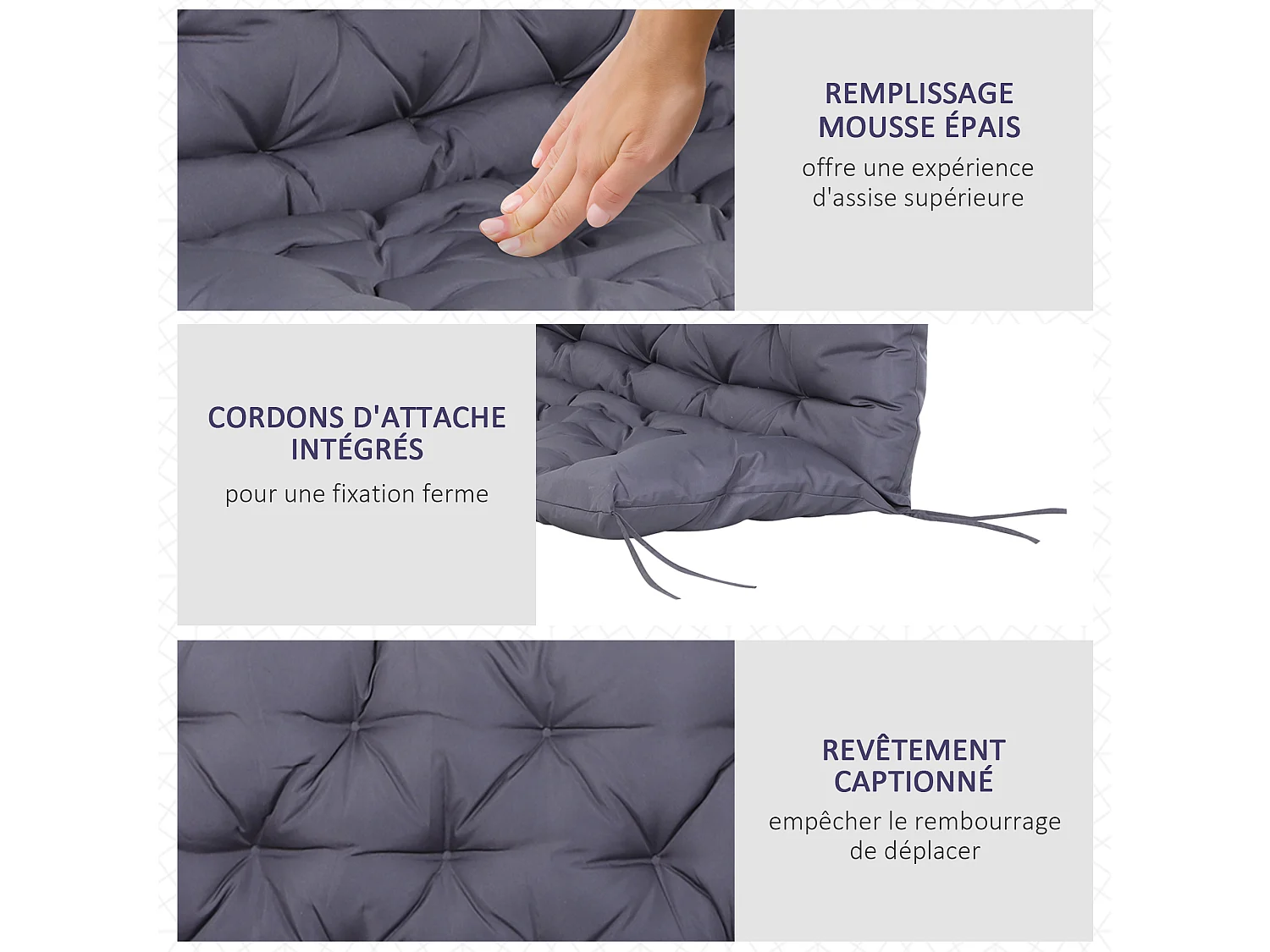 REMPLISSAGE MOUSSE ÉPAIS
offre une expérience d'assise supérieure

CORDONS D'ATTACHE INTÉGRÉS
pour une fixation ferme

REVÊTEMENT CAPTIONNÉ
empêcher le rembourrage de déplacer