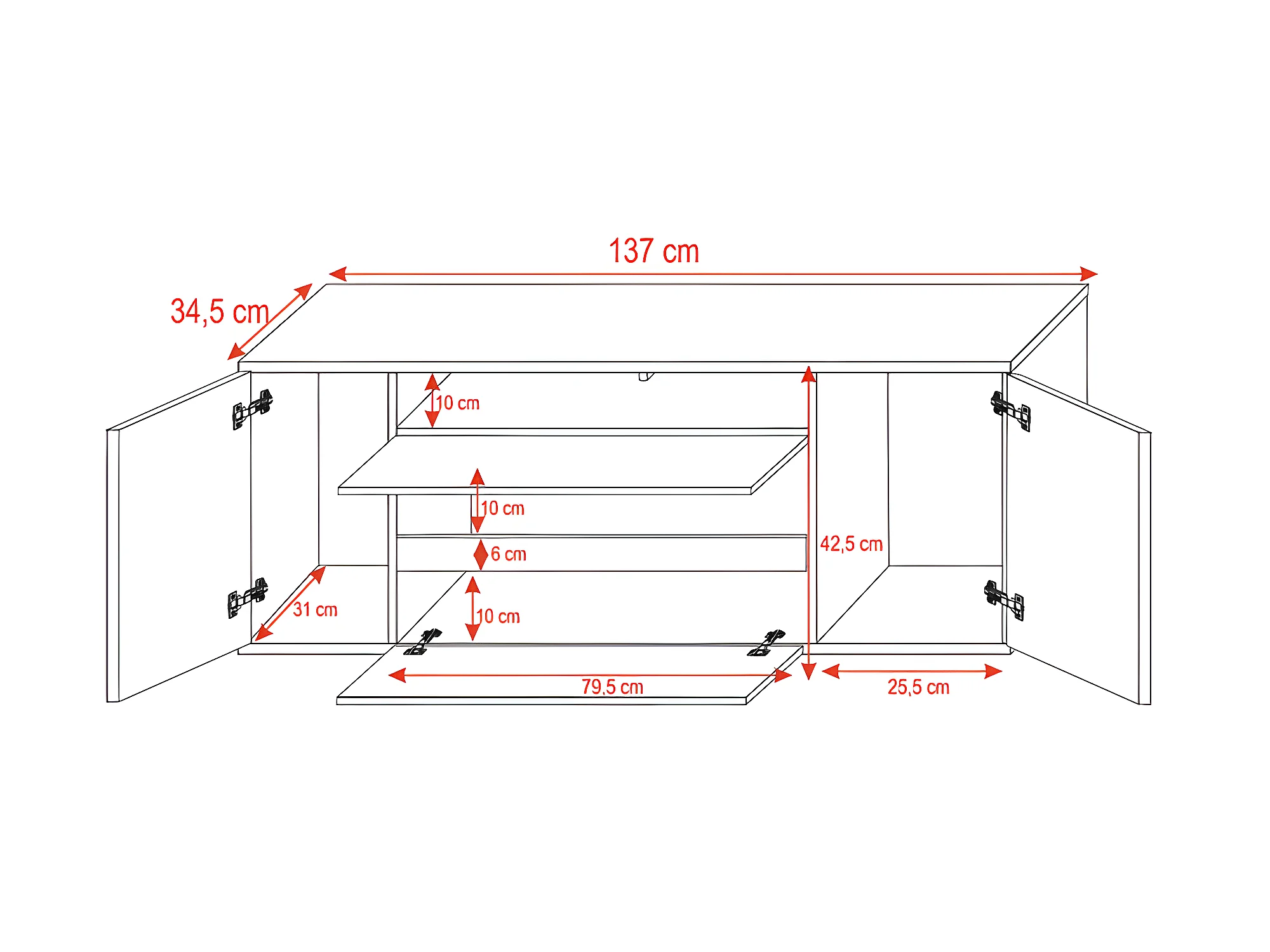 137 cm

34,5 cm

10 cm

10 cm

6 cm

42,5 cm

31 cm

10 cm

79,5 cm

25,5 cm