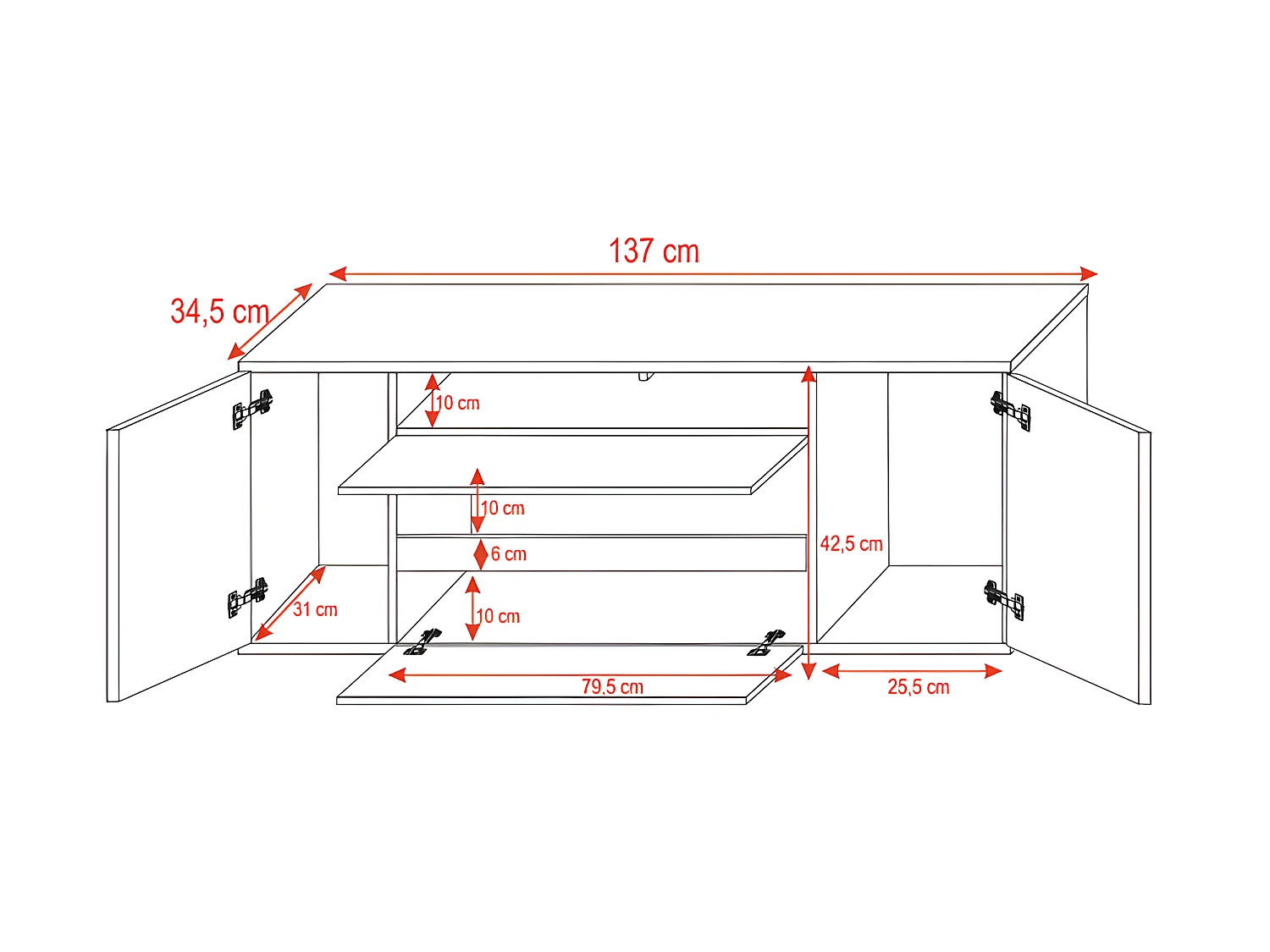 137 cm

34,5 cm

10 cm

10 cm

6 cm

42,5 cm

31 cm

10 cm

79,5 cm

25,5 cm