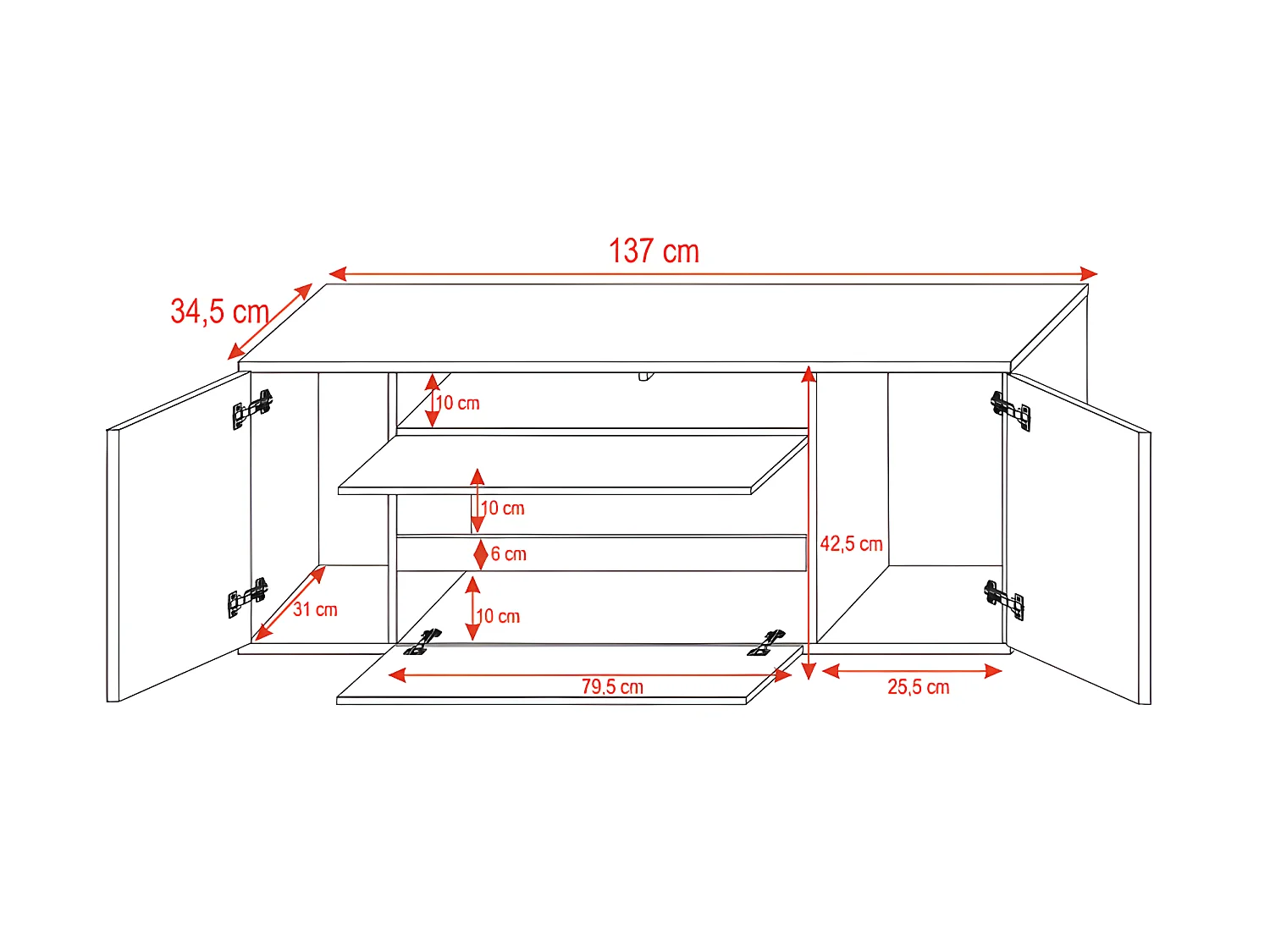 137 cm

34,5 cm

10 cm

10 cm

6 cm

42,5 cm

31 cm

10 cm

79,5 cm

25,5 cm